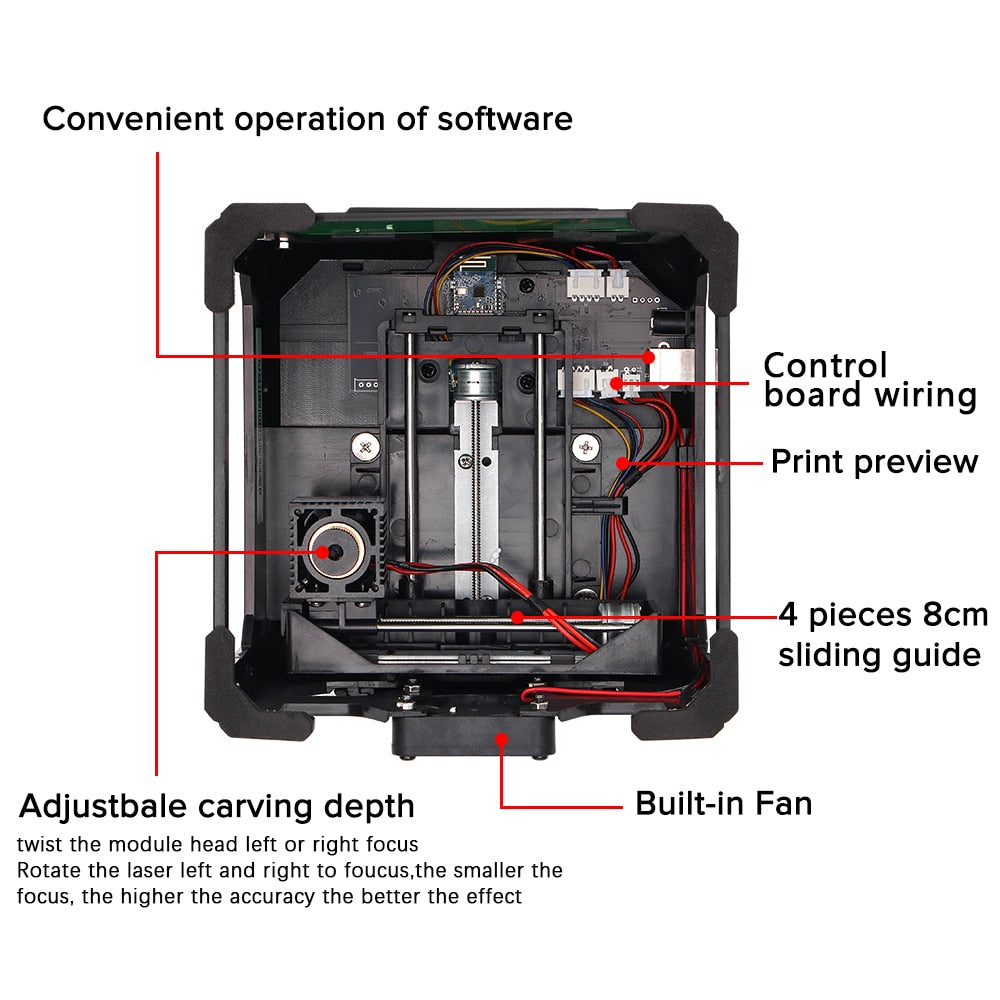 Convenient operation of software

Control board wiring

Print preview

4 pieces 8cm sliding guide

Adjustbale carving depth
twist the module head left or right focus
Rotate the laser left and right to foucus,the smaller the focus, the higher the accuracy the better the effect

Built-in Fan