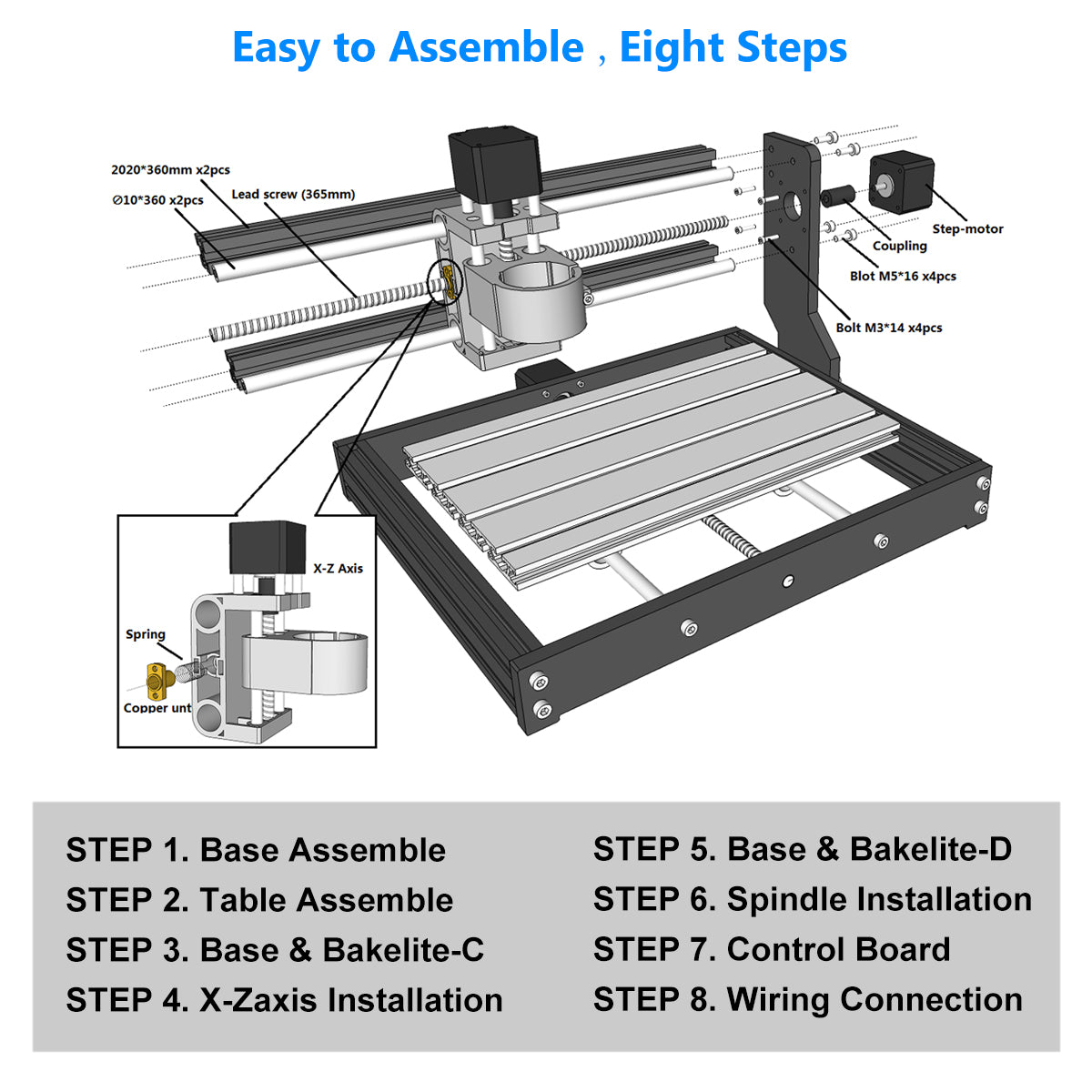 Easy to Assemble , Eight Steps

2020*360mm x2pcs

∅10*360 x2pcs

Lead screw (365mm)

Step-motor

Coupling

Blot M5*16 x4pcs

Bolt M3*14 x4pcs

X-Z Axis

Spring

Copper unt

STEP 1. Base Assemble

STEP 2. Table Assemble

STEP 3. Base & Bakelite-C

STEP 4. X-Zaxis Installation

STEP 5. Base & Bakelite-D

STEP 6. Spindle Installation

STEP 7. Control Board

STEP 8. Wiring Connection