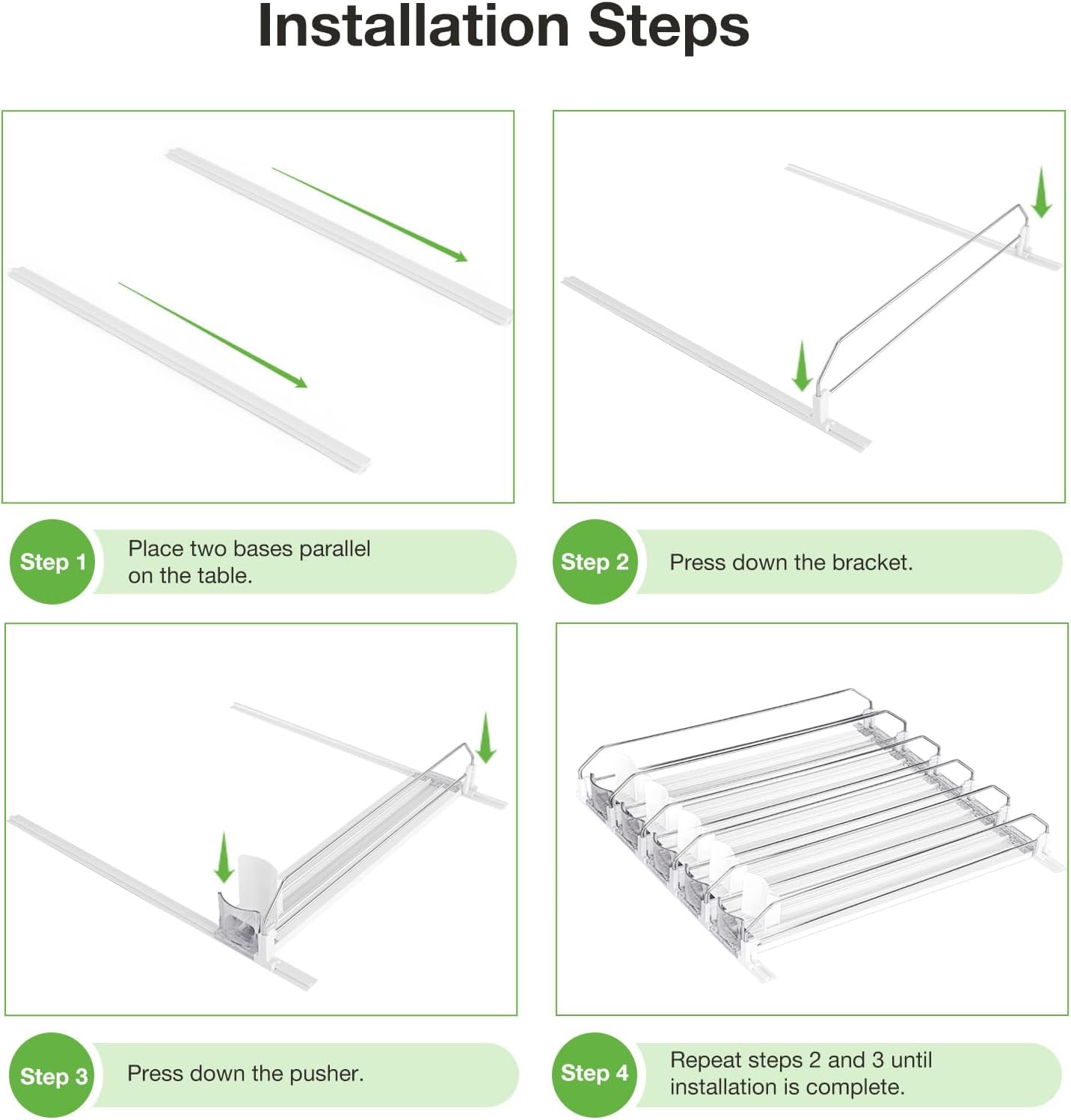 Installation Steps

Step 1 Place two bases parallel on the table.

Step 2 Press down the bracket.

Step 3 Press down the pusher.

Step 4 Repeat steps 2 and 3 until installation is complete.