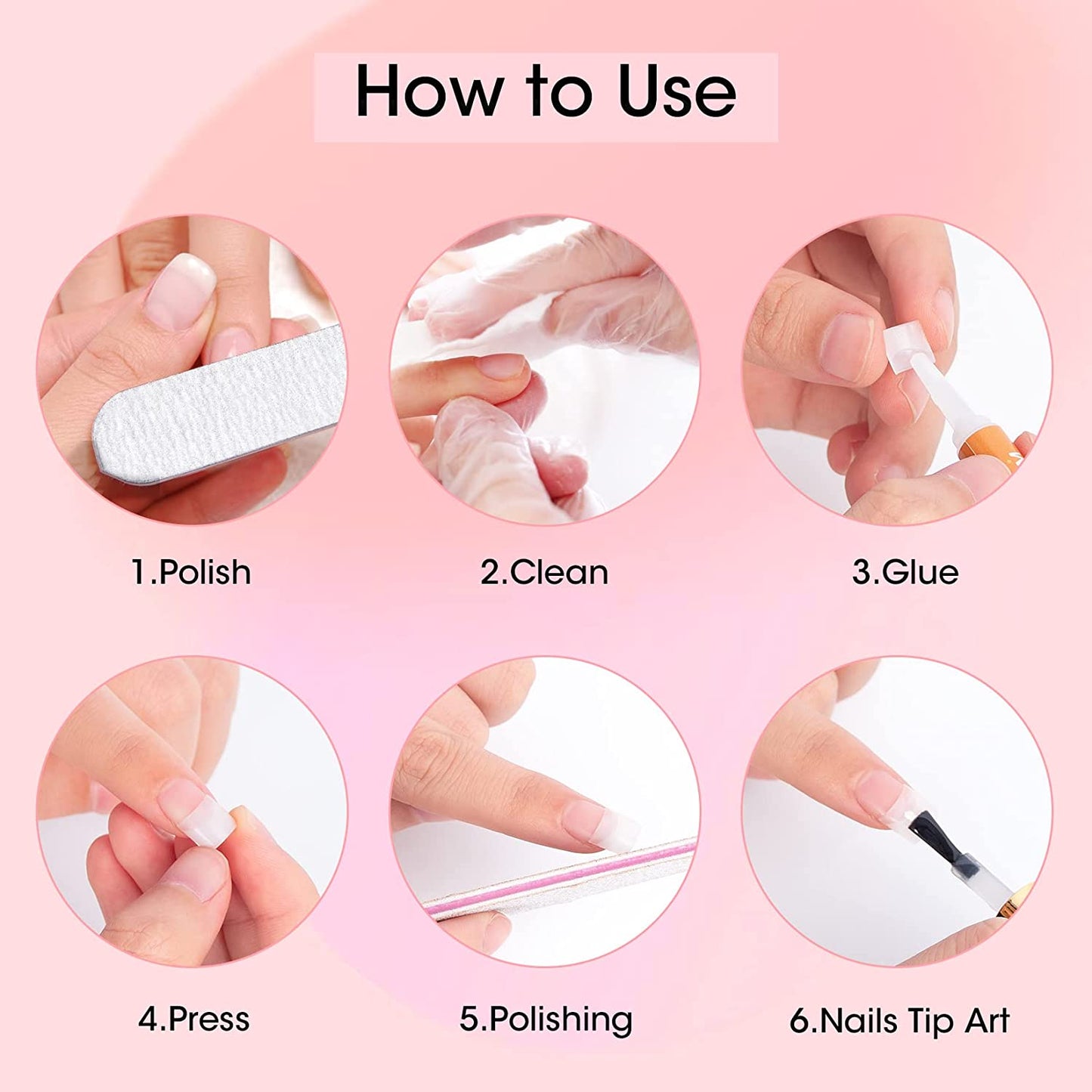 How to Use

1.Polish

2.Clean

3.Glue

4.Press

5.Polishing

6.Nails Tip Art