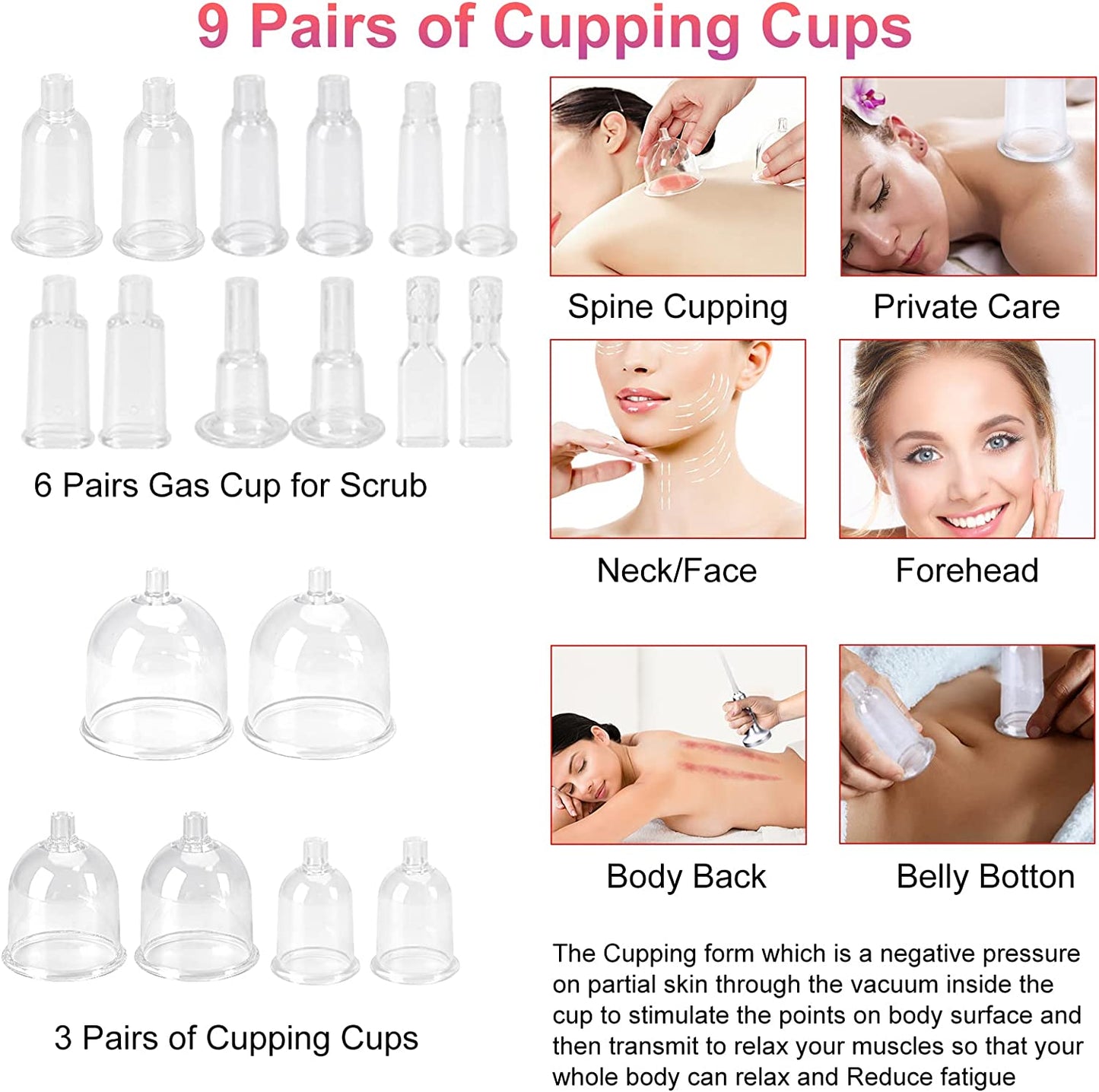 9 Pairs of Cupping Cups

6 Pairs Gas Cup for Scrub

3 Pairs of Cupping Cups

Spine Cupping

Private Care

Neck/Face

Forehead

Body Back

Belly Botton

The Cupping form which is a negative pressure on partial skin through the vacuum inside the cup to stimulate the points on body surface and then transmit to relax your muscles so that your whole body can relax and Reduce fatigue